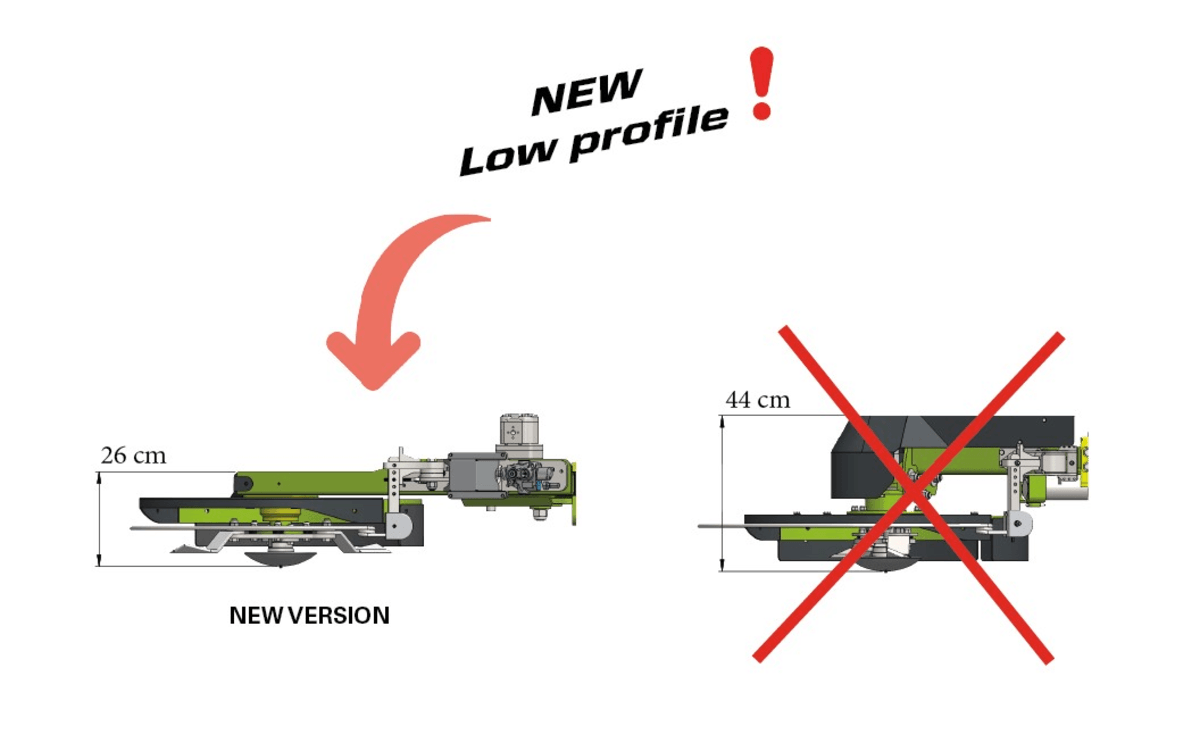 NEW
Low profile !

26 cm

NEW VERSION

44 cm